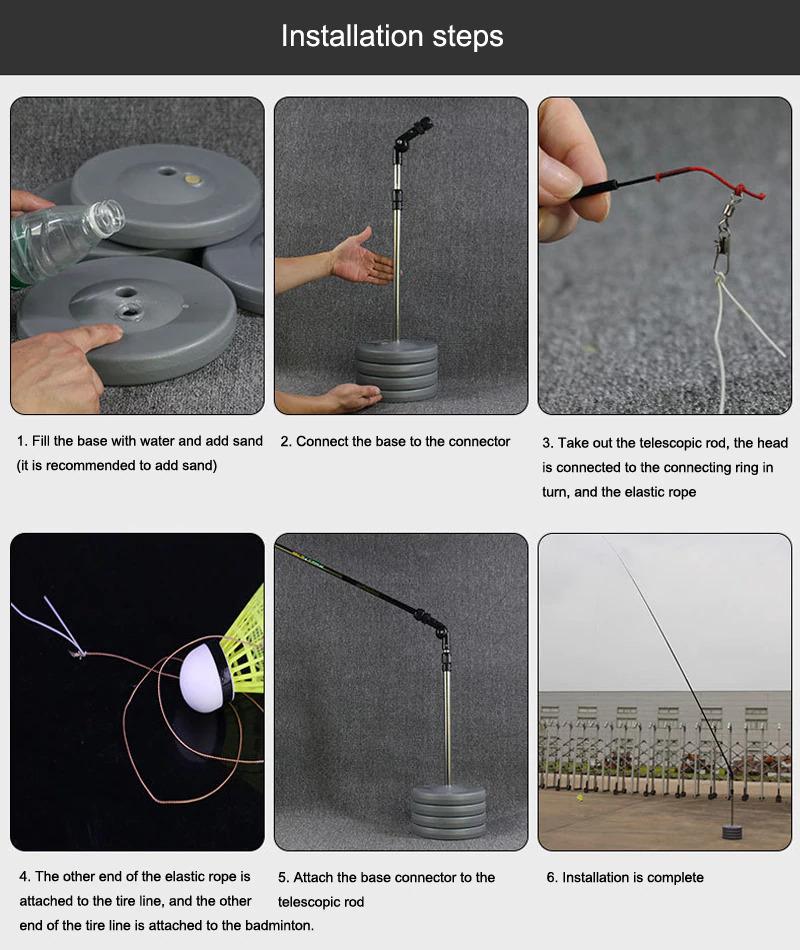 Installation steps

1. Fill the base with water and add sand (it is recommended to add sand)

2. Connect the base to the connector

3. Take out the telescopic rod, the head is connected to the connecting ring in turn, and the elastic rope

4. The other end of the elastic rope is attached to the tire line, and the other end of the tire line is attached to the badminton.

5. Attach the base connector to the telescopic rod

6. Installation is complete