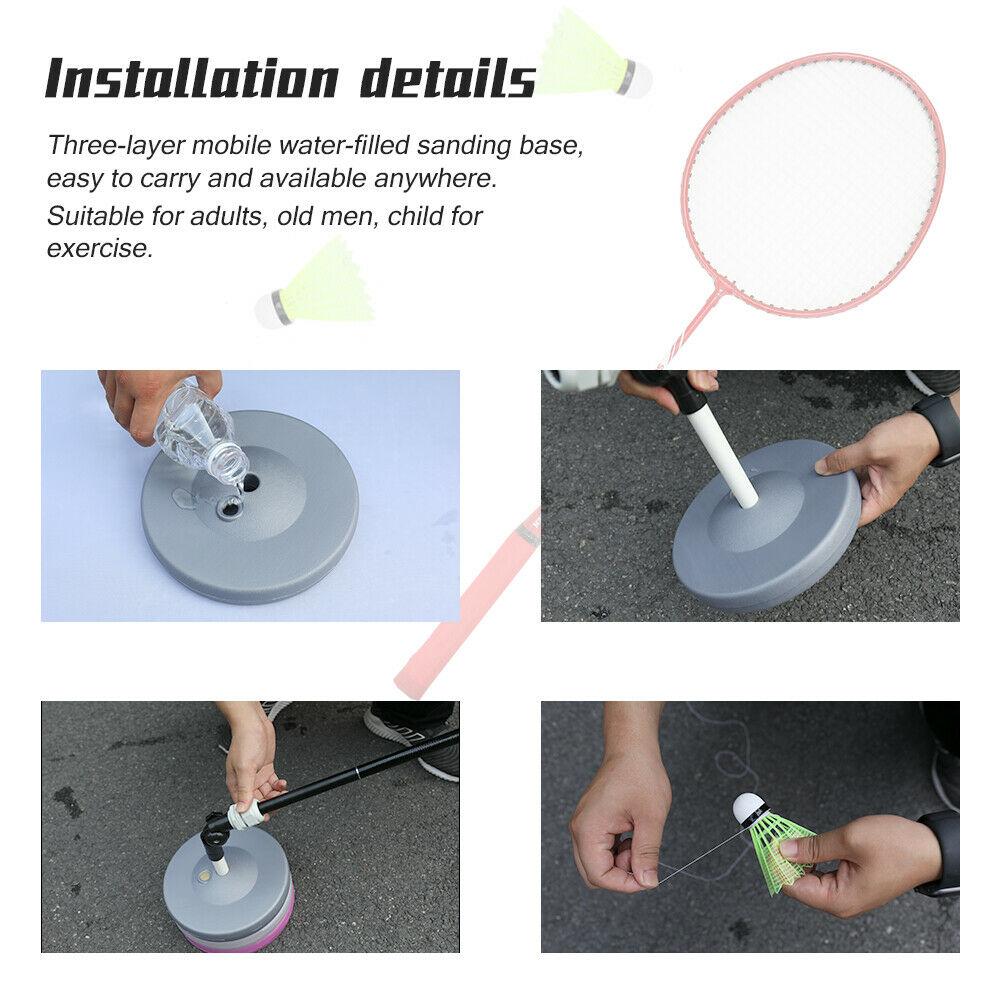 Installation details

Three-layer mobile water-filled sanding base, easy to carry and available anywhere.

Suitable for adults, old men, child for exercise.