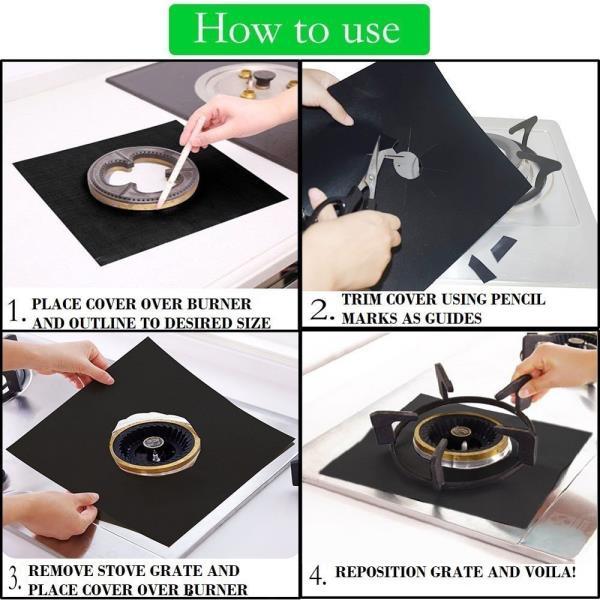 How to use

1. PLACE COVER OVER BURNER AND OUTLINE TO DESIRED SIZE

2. TRIM COVER USING PENCIL MARKS AS GUIDES

3. REMOVE STOVE GRATE AND PLACE COVER OVER BURNER

4. REPOSITION GRATE AND VOILA!