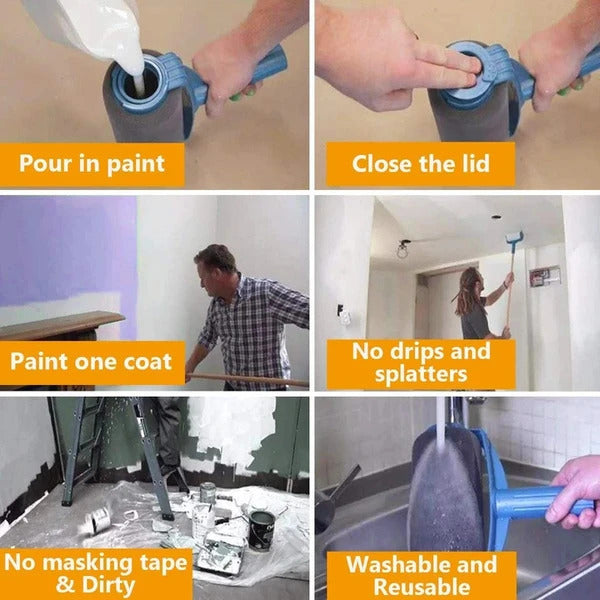 Pour in paint

Close the lid

Paint one coat

No drips and splatters

No masking tape & Dirty

Washable and Reusable