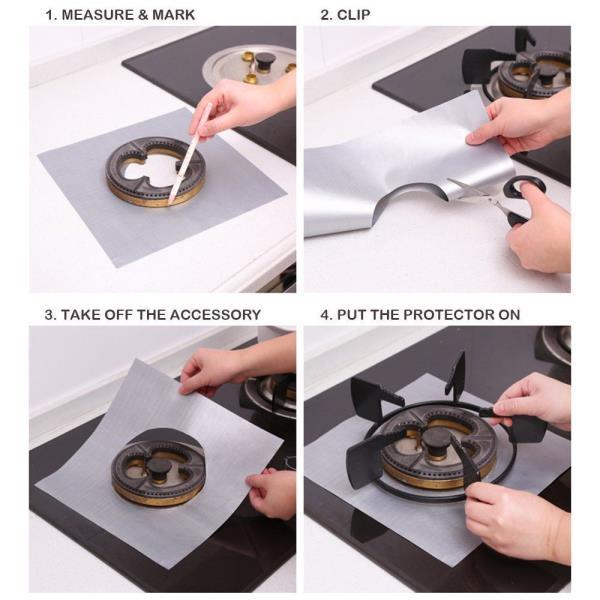 1. MEASURE & MARK

2. CLIP

3. TAKE OFF THE ACCESSORY

4. PUT THE PROTECTOR ON