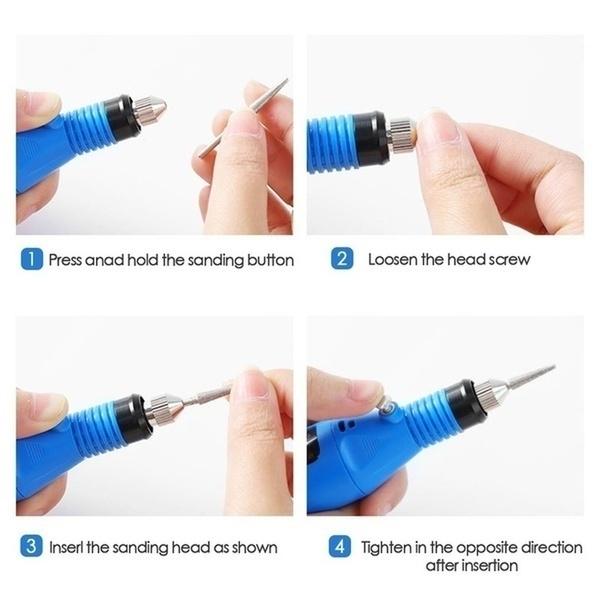 1 Press anad hold the sanding button

2 Loosen the head screw

3 Inserl the sanding head as shown

4 Tighten in the opposite direction after insertion