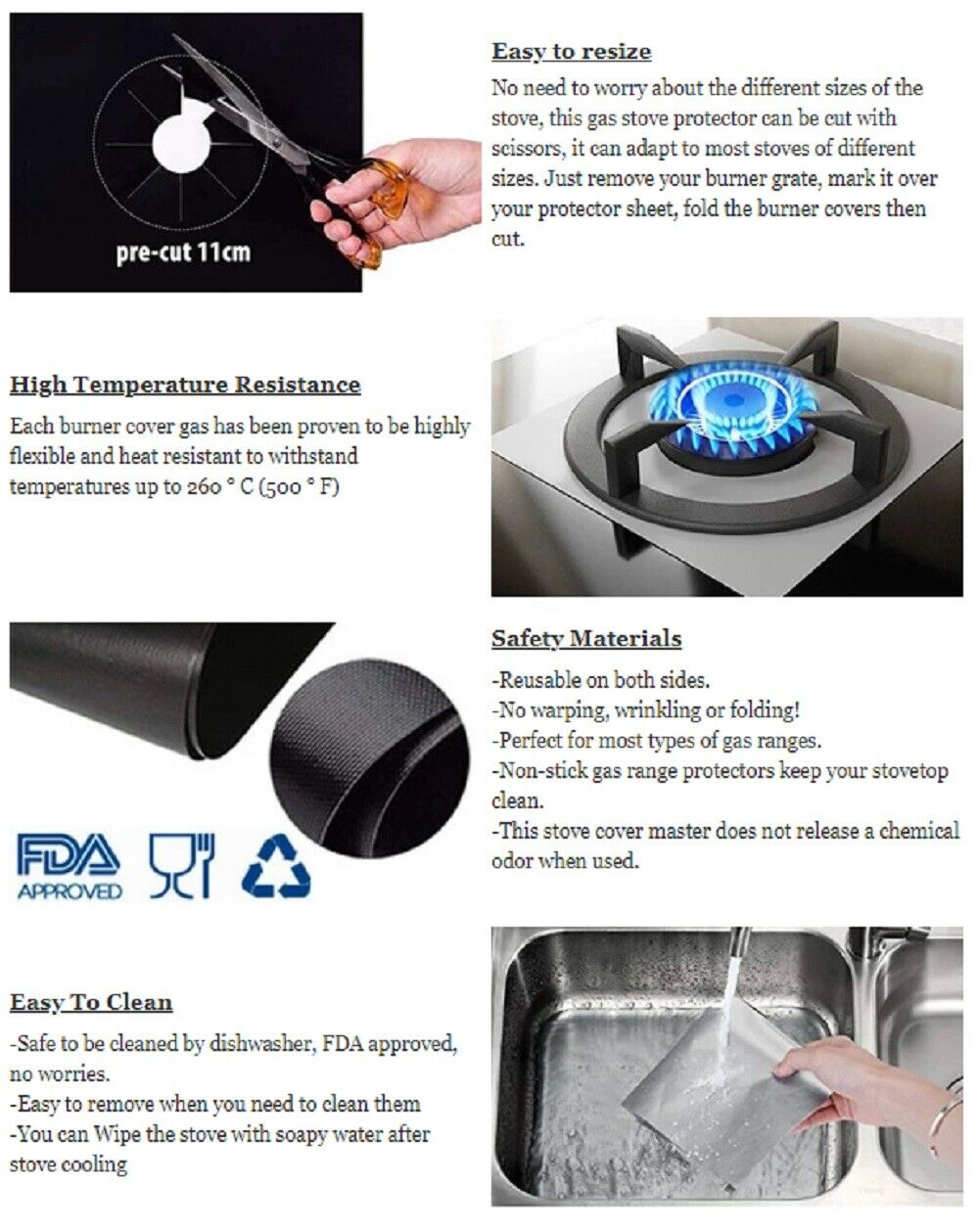 pre-cut 11cm

Easy to resize

No need to worry about the different sizes of the stove, this gas stove protector can be cut with scissors, it can adapt to most stoves of different sizes. Just remove your burner grate, mark it over your protector sheet, fold the burner covers then cut.

High Temperature Resistance

Each burner cover gas has been proven to be highly flexible and heat resistant to withstand temperatures up to 260 ° C (500 ° F)

FDA APPROVED

Safety Materials

-Reusable on both sides.
-No warping, wrinkling or folding!
-Perfect for most types of gas ranges.
-Non-stick gas range protectors keep your stovetop clean.
-This stove cover master does not release a chemical odor when used.

Easy To Clean

-Safe to be cleaned by dishwasher, FDA approved, no worries.
-Easy to remove when you need to clean them
-You can Wipe the stove with soapy water after stove cooling