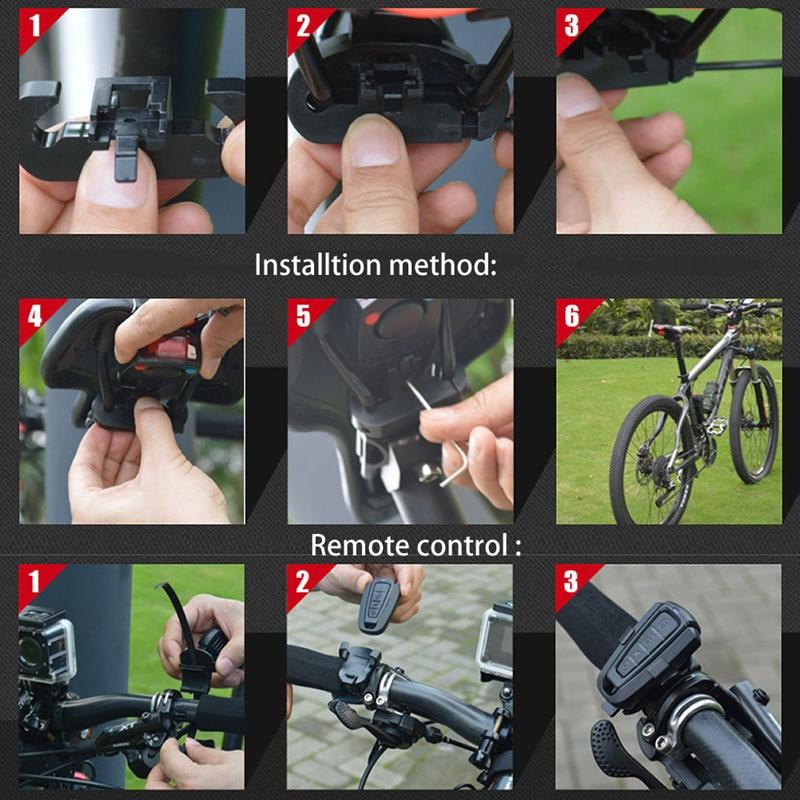 1

2

3

Installtion method:

4

5

6

Remote control :

1

2

3