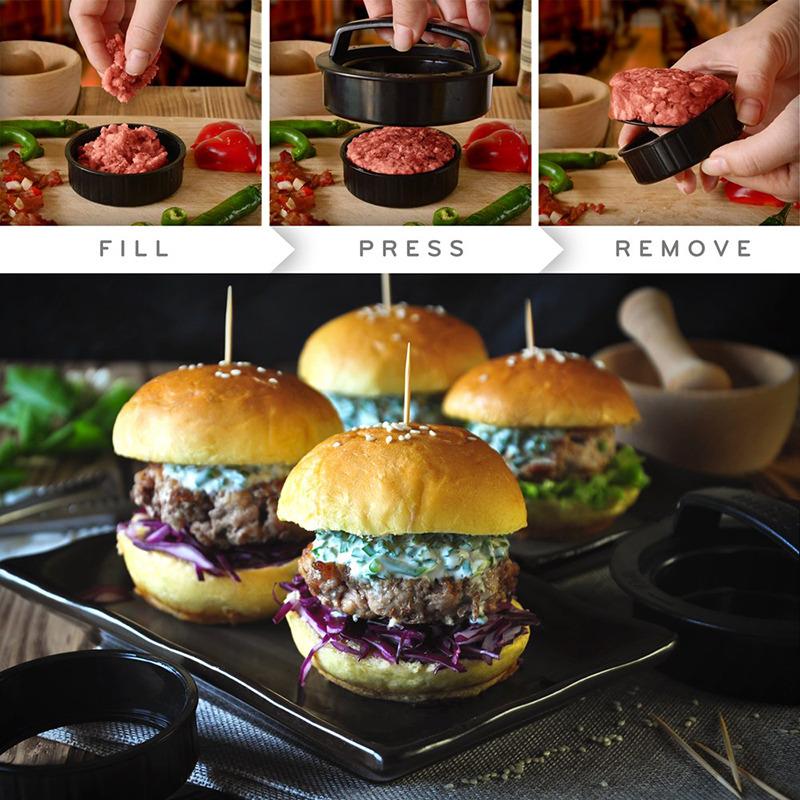 FILL

PRESS

REMOVE