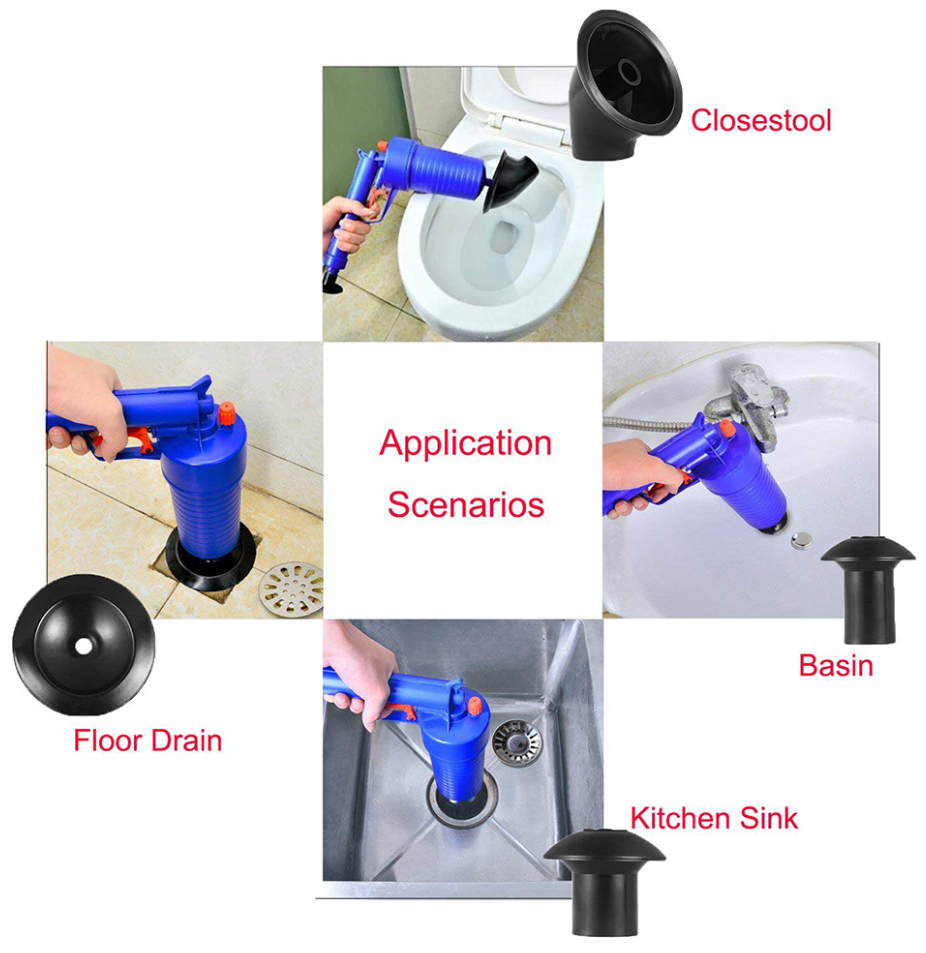 Closestool

Application Scenarios

Basin

Floor Drain

Kitchen Sink