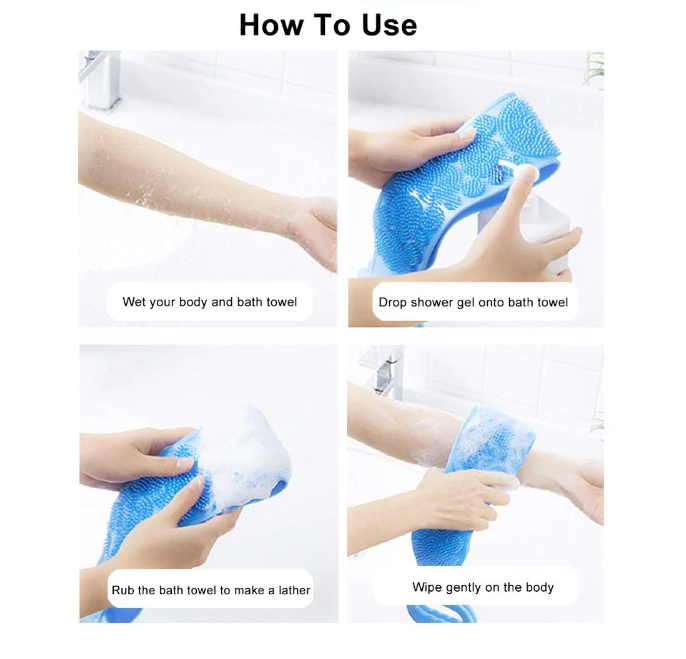 How To Use

Wet your body and bath towel

Drop shower gel onto bath towel

Rub the bath towel to make a lather

Wipe gently on the body