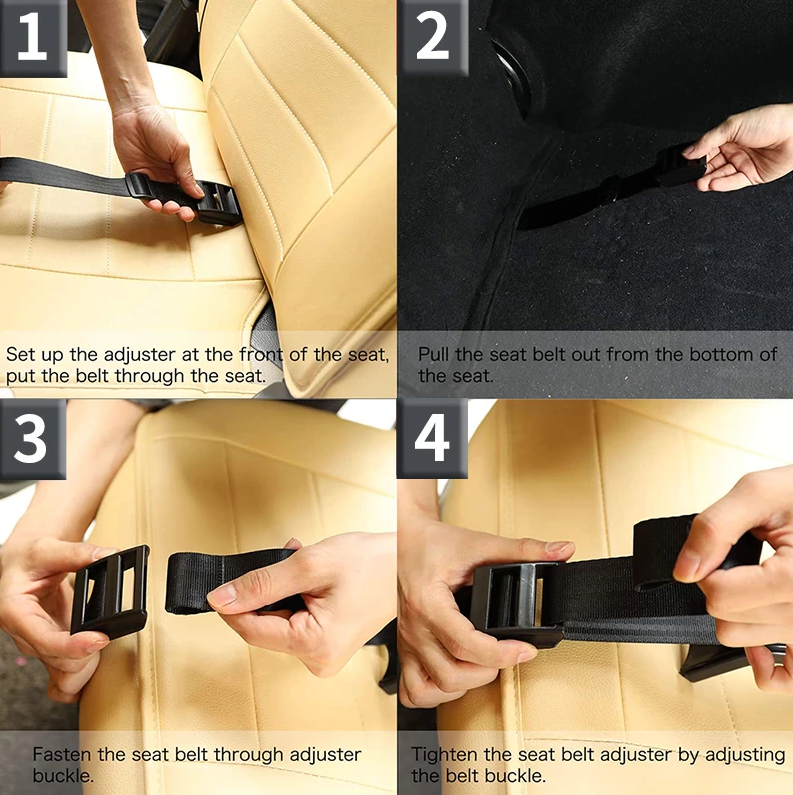 1

Set up the adjuster at the front of the seat, put the belt through the seat.

2

Pull the seat belt out from the bottom of the seat.

3

Fasten the seat belt through adjuster buckle.

4

Tighten the seat belt adjuster by adjusting the belt buckle.