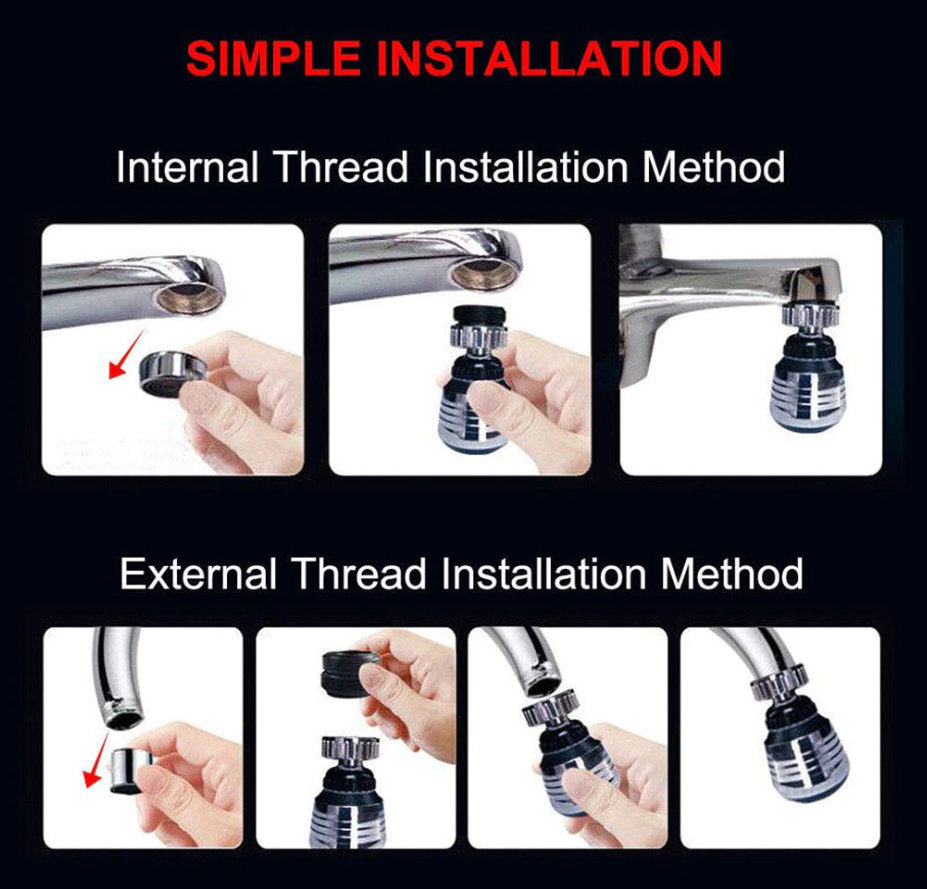 SIMPLE INSTALLATION

Internal Thread Installation Method

External Thread Installation Method