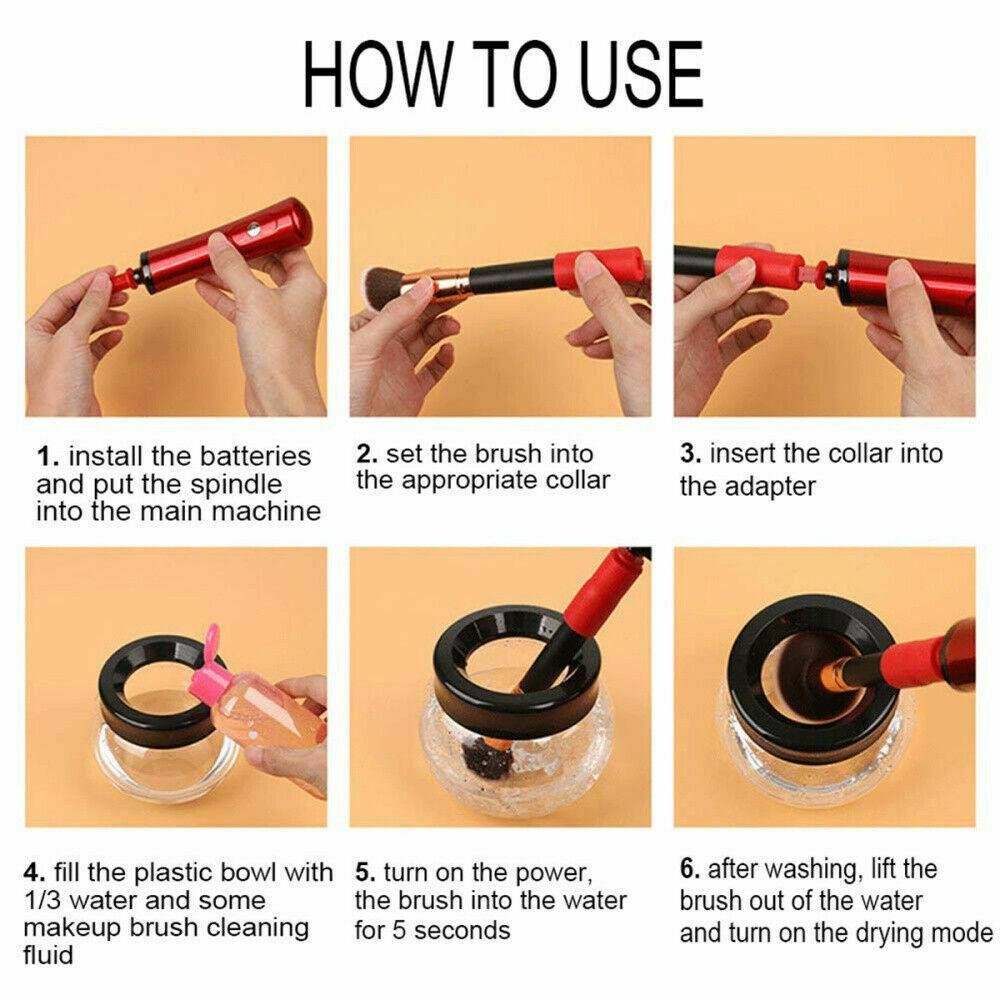 HOW TO USE

1. install the batteries and put the spindle into the main machine

2. set the brush into the appropriate collar

3. insert the collar into the adapter

4. fill the plastic bowl with 1/3 water and some makeup brush cleaning fluid

5. turn on the power, the brush into the water for 5 seconds

6. after washing, lift the brush out of the water and turn on the drying mode