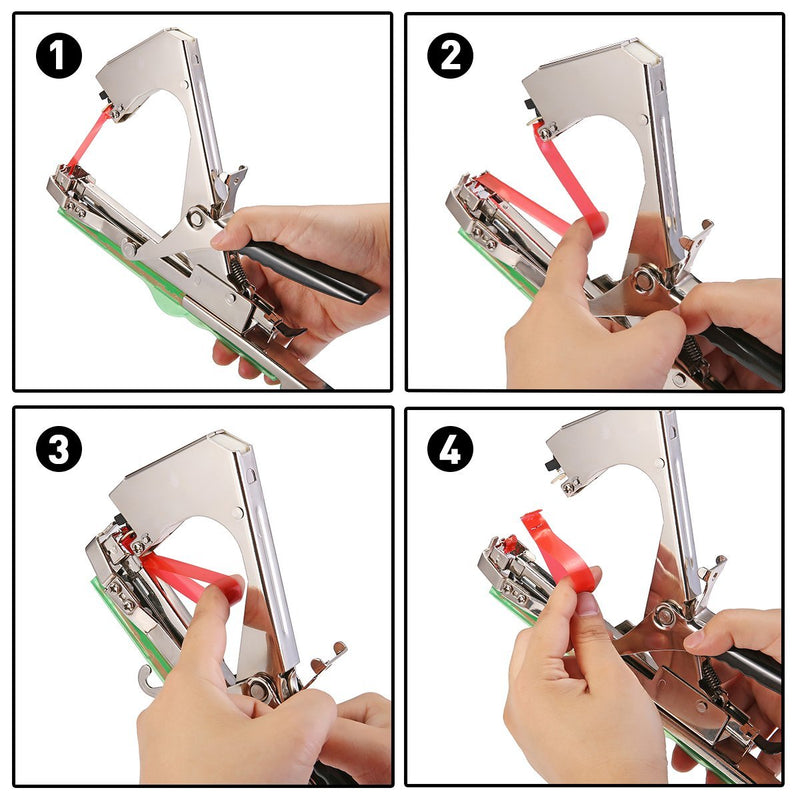 1

2

3

4