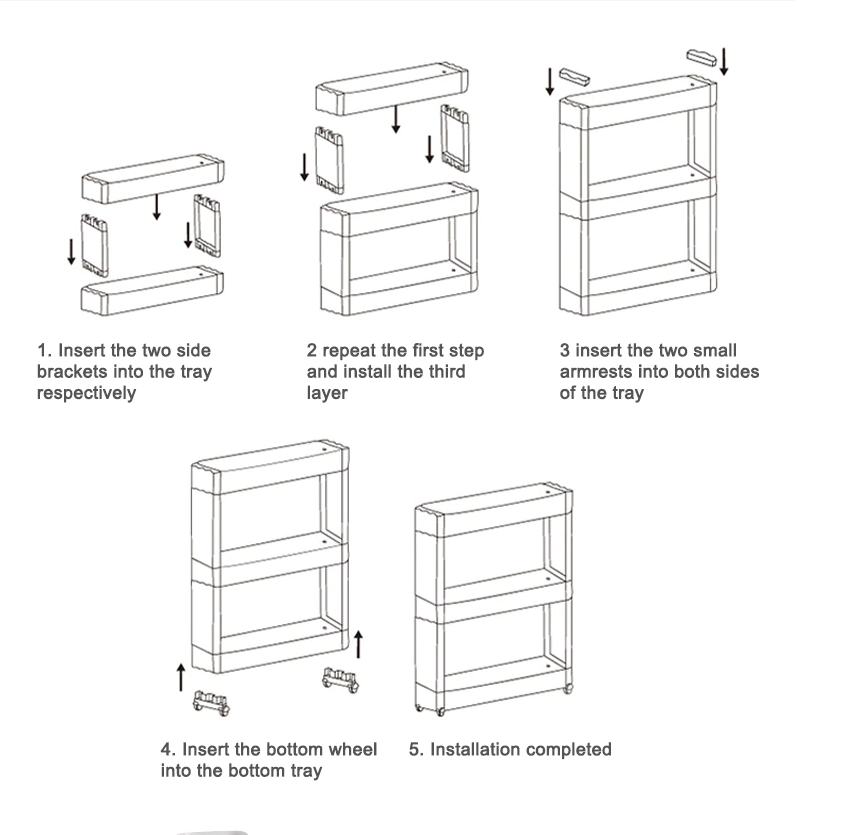 1. Insert the two side brackets into the tray respectively

2 repeat the first step and install the third layer

3 insert the two small armrests into both sides of the tray

4. Insert the bottom wheel into the bottom tray

5. Installation completed